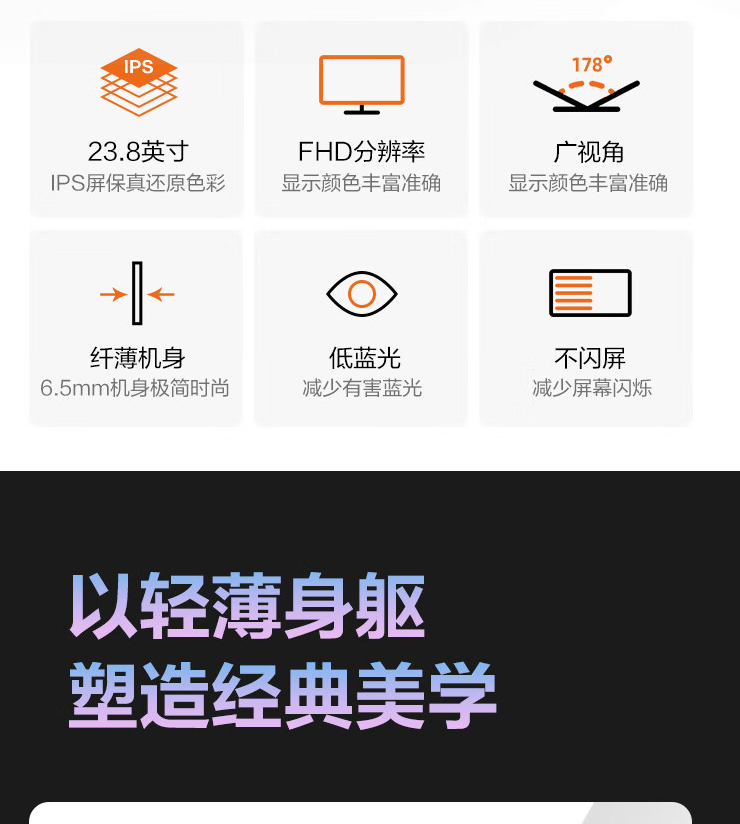 IPS

23.8英寸
IPS屏保真还原色彩

FHD分辨率
显示颜色丰富准确

178°

广视角
显示颜色丰富准确

纤薄机身
6.5mm机身极简时尚

低蓝光
减少有害蓝光

不闪屏
减少屏幕闪烁

以轻薄身躯
塑造经典美学